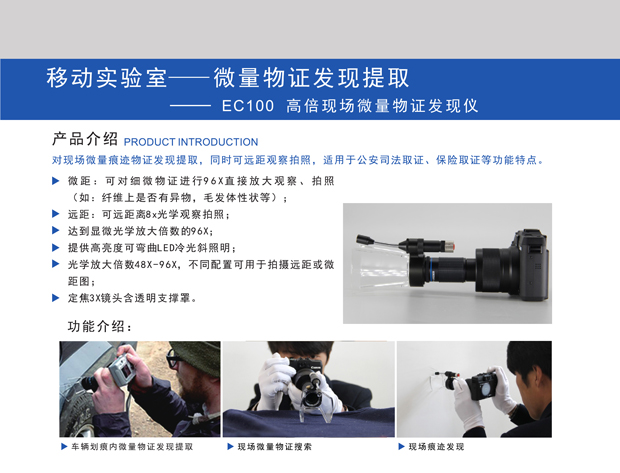 移动实验室——微量物证发现提取

—— EC100 高倍现场微量物证发现仪

产品介绍 PRODUCT INTRODUCTION

对现场微量痕迹物证发现提取，同时可远距观察拍照，适用于公安司法取证、保险取证等功能特点。

▶ 微距：可对细微物证进行96X直接放大观察、拍照（如：纤维上是否有异物，毛发体性状等）；

▶ 远距：可远距离8x光学观察拍照；

▶ 达到显微光学放大倍数的96X；

▶ 提供高亮度可弯曲LED冷光斜照明；

▶ 光学放大倍数48X-96X，不同配置可用于拍摄远距或微距图；

▶ 定焦3X镜头含透明支撑罩。

功能介绍：

▶ 车辆划痕内微量物证发现提取

▶ 现场微量物证搜索

▶ 现场痕迹发现